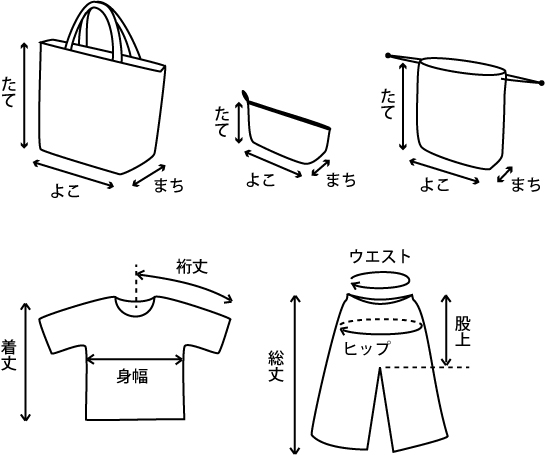 たて
よこ
まち

たて
よこ
まち

たて
よこ
まち

裄丈
着丈
身幅

ウエスト
股上
ヒップ
総丈