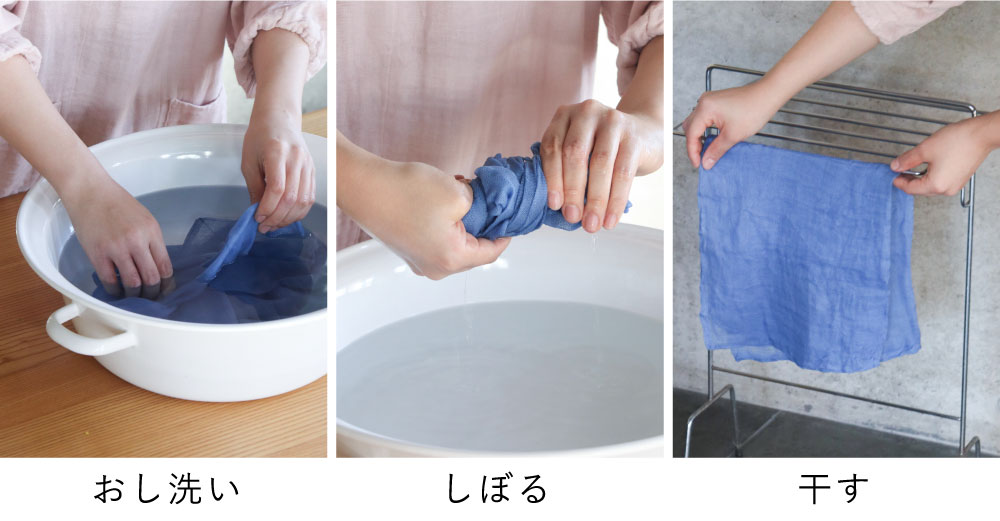 おし洗い

しぼる

干す