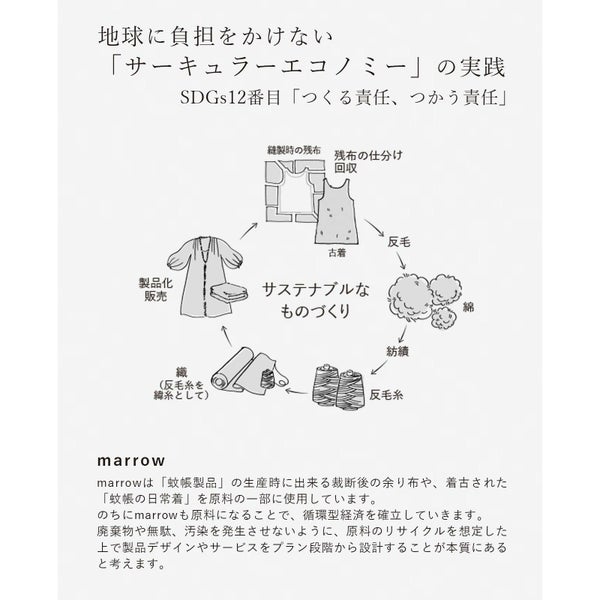 地球に負担をかけない
「サーキュラーエコノミー」の実践
SDGs12番目「つくる責任、つかう責任」

縫製時の残布
残布の仕分け
回収
古着
反毛
綿
紡績
反毛糸
織
(反毛糸を緯糸として)
製品化
販売
サステナブルな
ものづくり

marrow

marrowは「蚊帳製品」の生産時に出来る裁断後の余り布や、着古された「蚊帳の日常着」を原料の一部に使用しています。
のちにmarrowも原料になることで、循環型経済を確立していきます。
廃棄物や無駄、汚染を発生させないように、原料のリサイクルを想定した上で製品デザインやサービスをプラン段階から設計することが本質にあると考えます。